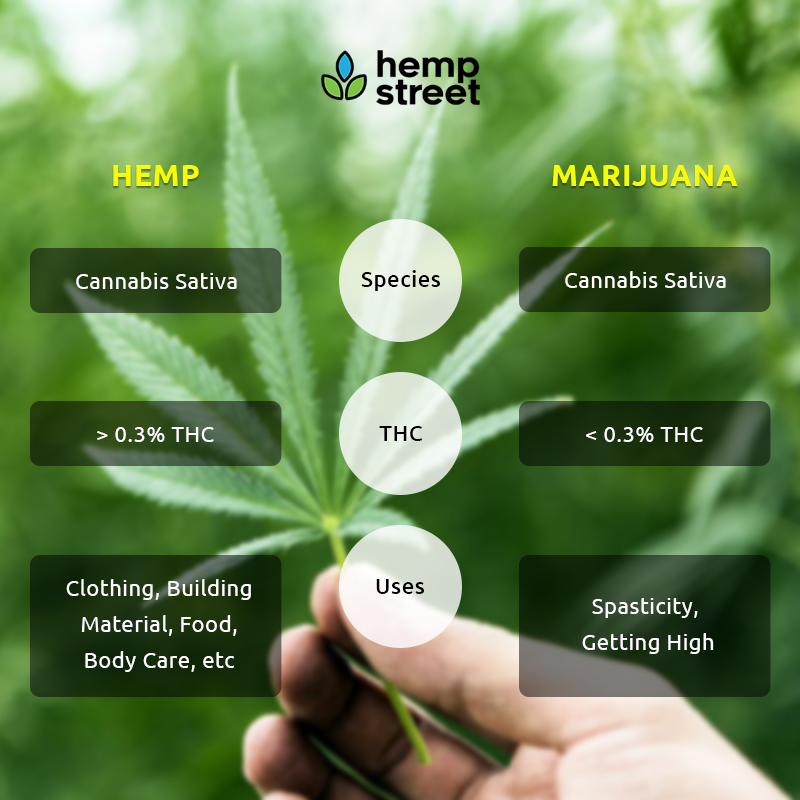 hemp street

HEMP

MARIJUANA

Cannabis Sativa

Species

Cannabis Sativa

> 0.3% THC

THC

< 0.3% THC

Clothing, Building Material, Food, Body Care, etc

Uses

Spasticity, Getting High